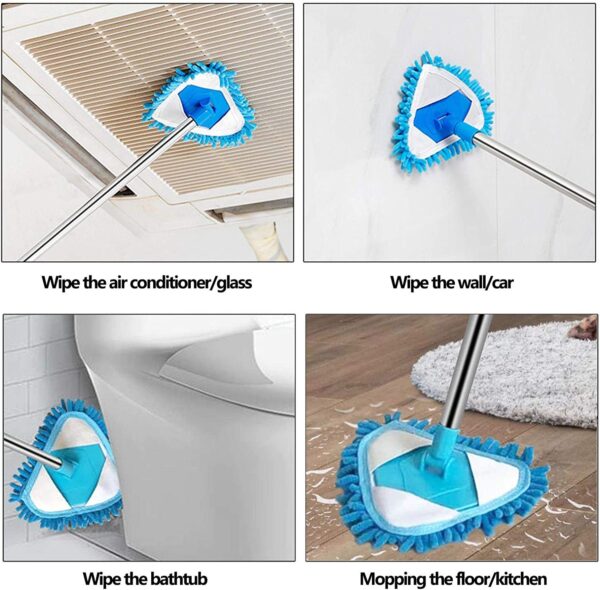 Wipe the air conditioner/glass

Wipe the wall/car

Wipe the bathtub

Mopping the floor/kitchen